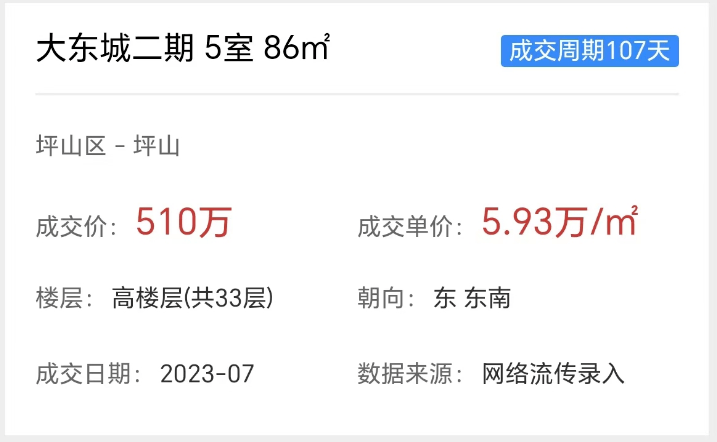 大东城二期 5室 86㎡

成交周期107天

坪山区 - 坪山

成交价： 510万

成交单价： 5.93万/㎡

楼层： 高楼层(共33层)

朝向： 东 东南

成交日期： 2023-07

数据来源： 网络流传录入